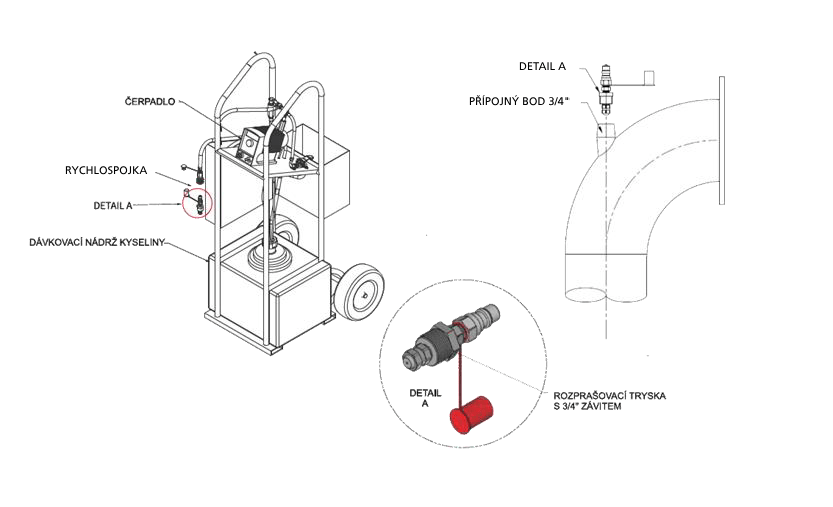 ČERPADLO

RYCHLOSPOJKA

DETAIL A

DÁVKOVACÍ NÁDRŽ KYSELINY

DETAIL A

PŘÍPOJNÝ BOD 3/4"

DETAIL A

ROZPRAŠOVACÍ TRYSKA S 3/4" ZÁVITEM